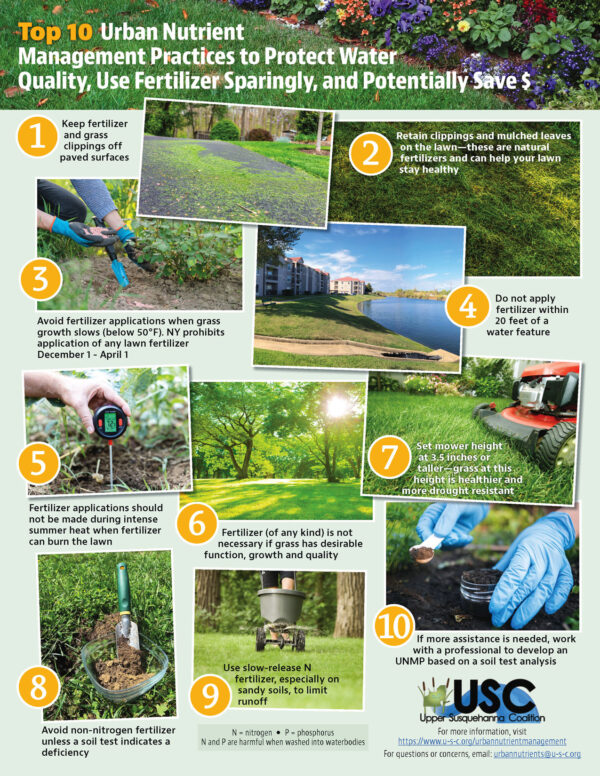 Top 10 Urban Nutrient Management Practices to Protect Water Quality, Use Fertilizer Sparingly, and Potentially Save $

1 Keep fertilizer and grass clippings off paved surfaces

2 Retain clippings and mulched leaves on the lawn—these are natural fertilizers and can help your lawn stay healthy

3 Avoid fertilizer applications when grass growth slows (below 50°F). NY prohibits application of any lawn fertilizer December 1 - April 1

4 Do not apply fertilizer within 20 feet of a water feature

5 Fertilizer applications should not be made during intense summer heat when fertilizer can burn the lawn

6 Fertilizer (of any kind) is not necessary if grass has desirable function, growth and quality

7 Set mower height at 3.5 inches or taller—grass at this height is healthier and more drought resistant

8 Avoid non-nitrogen fertilizer unless a soil test indicates a deficiency

9 Use slow-release N fertilizer, especially on sandy soils, to limit runoff

10 If more assistance is needed, work with a professional to develop an UNMP based on a soil test analysis

N = nitrogen • P = phosphorus
N and P are harmful when washed into waterbodies

USC
Upper Susquehanna Coalition

For more information, visit https://www.u-s-c.org/urbannutrientmanagement
For questions or concerns, email: urbannutrients@u-s-c.org